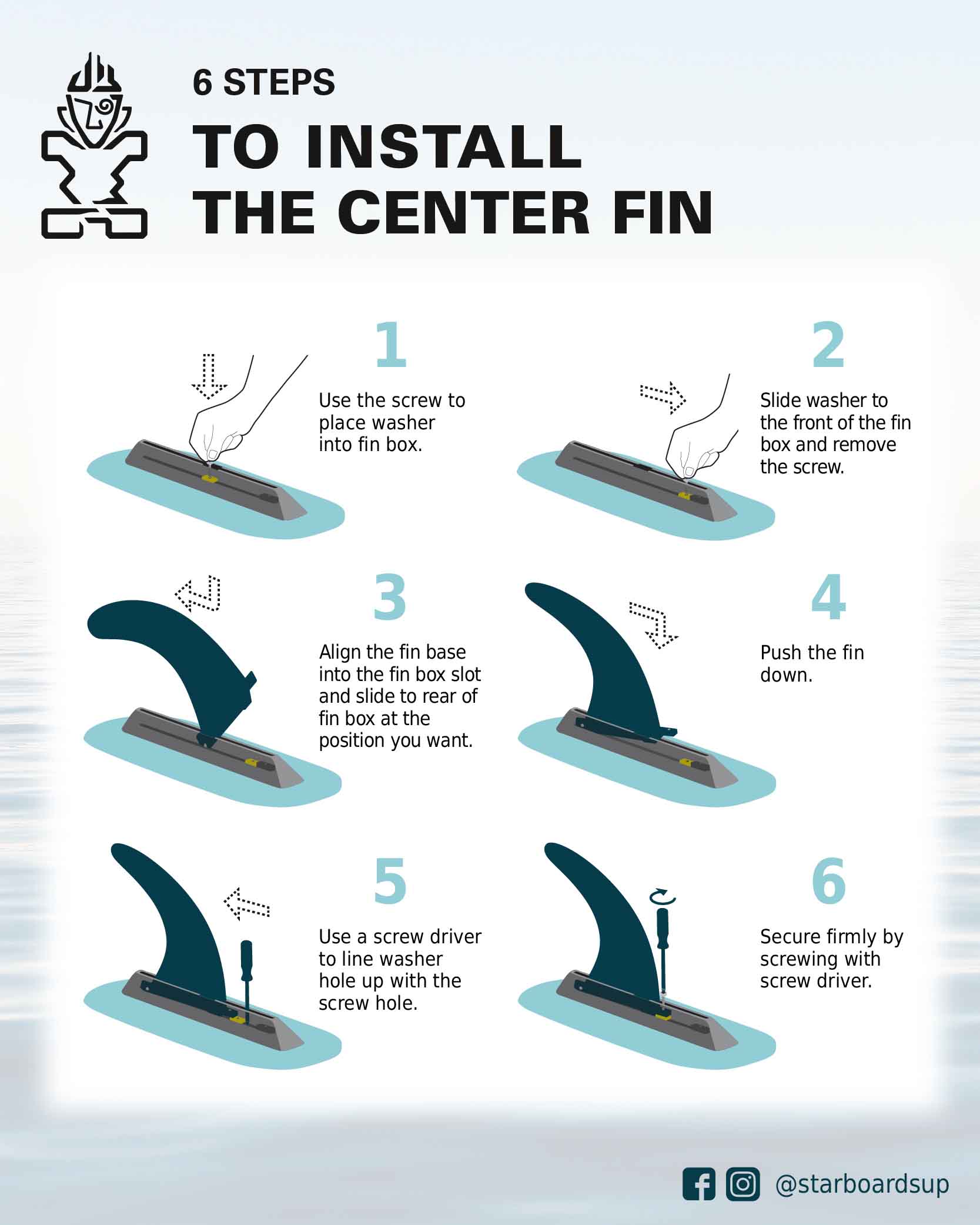 6 STEPS

TO INSTALL THE CENTER FIN

1

Use the screw to place washer into fin box.

2

Slide washer to the front of the fin box and remove the screw.

3

Align the fin base into the fin box slot and slide to rear of fin box at the position you want.

4

Push the fin down.

5

Use a screw driver to line washer hole up with the screw hole.

6

Secure firmly by screwing with screw driver.

@starboardsup